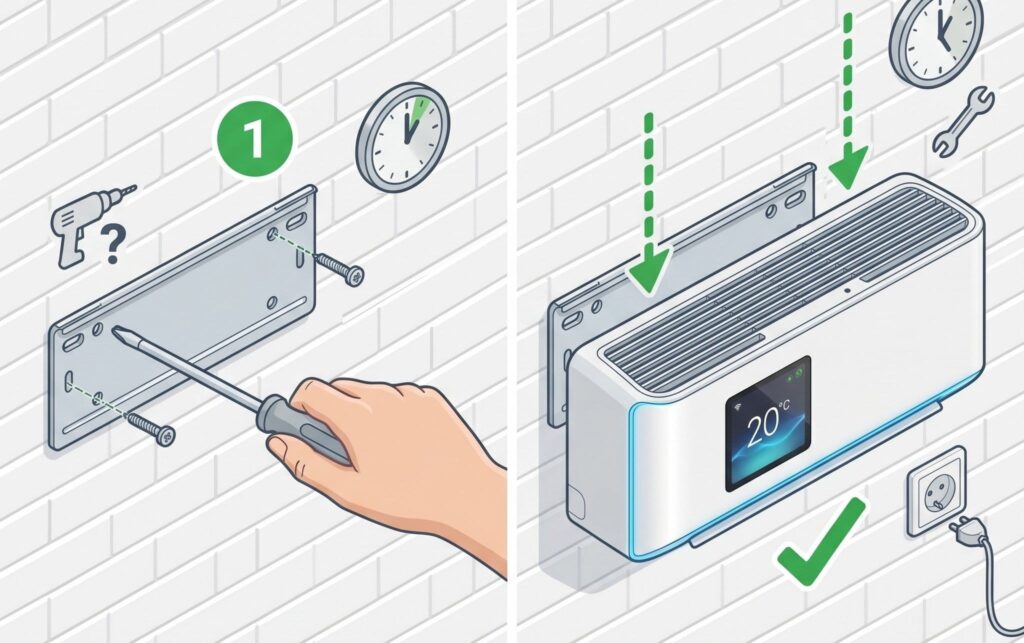 1

?

20°C